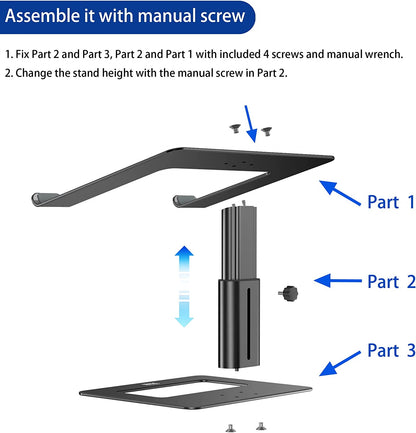 Assemble it with manual screw

1. Fix Part 2 and Part 3, Part 2 and Part 1 with included 4 screws and manual wrench.
2. Change the stand height with the manual screw in Part 2.

Part 1

Part 2

Part 3